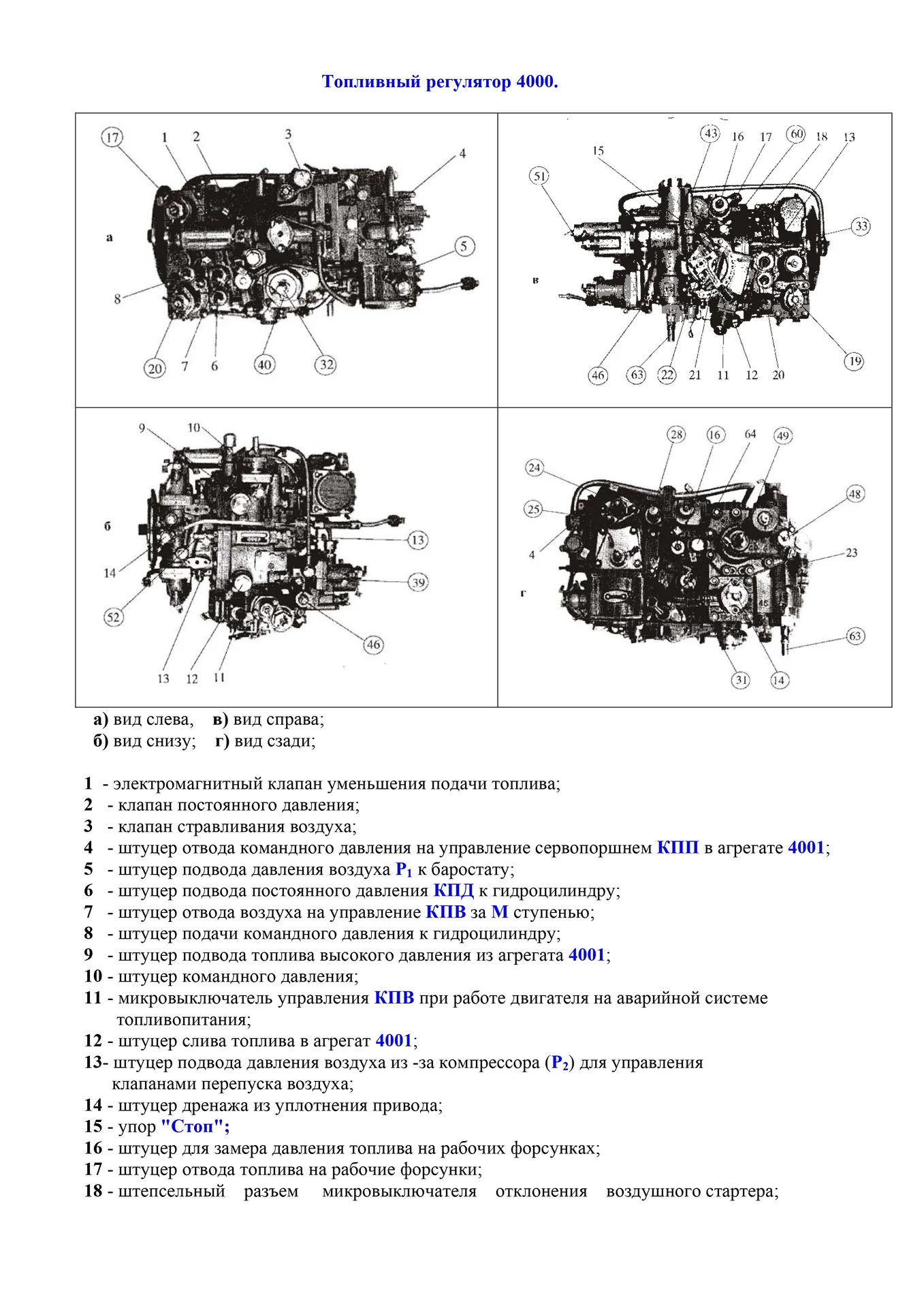 Топливный регулятор 4000.

17 1 2 3 4 а 5 8 20 7 6 40 32

15 43 16 17 60 18 13 51 33 в 19 46 63 22 21 11 12 20

9 10 б 13 14 39 52 46 13 12 11

28 16 64 49 24 25 48 4 23 г 63 31 14

а) вид слева, в) вид справа;
б) вид снизу; г) вид сзади;

1 - электромагнитный клапан уменьшения подачи топлива;
2 - клапан постоянного давления;
3 - клапан стравливания воздуха;
4 - штуцер отвода командного давления на управление сервопоршнем КПП в агрегате 4001;
5 - штуцер подвода давления воздуха $P_1$ к баростату;
6 - штуцер подвода постоянного давления КПД к гидроцилиндру;
7 - штуцер отвода воздуха на управление КПВ за М ступенью;
8 - штуцер подачи командного давления к гидроцилиндру;
9 - штуцер подвода топлива высокого давления из агрегата 4001;
10 - штуцер командного давления;
11 - микровыключатель управления КПВ при работе двигателя на аварийной системе топливопитания;
12 - штуцер слива топлива в агрегат 4001;
13- штуцер подвода давления воздуха из -за компрессора ($P_2$) для управления клапанами перепуска воздуха;
14 - штуцер дренажа из уплотнения привода;
15 - упор "Стоп";
16 - штуцер для замера давления топлива на рабочих форсунках;
17 - штуцер отвода топлива на рабочие форсунки;
18 - штепсельный разъем микровыключателя отклонения воздушного стартера;